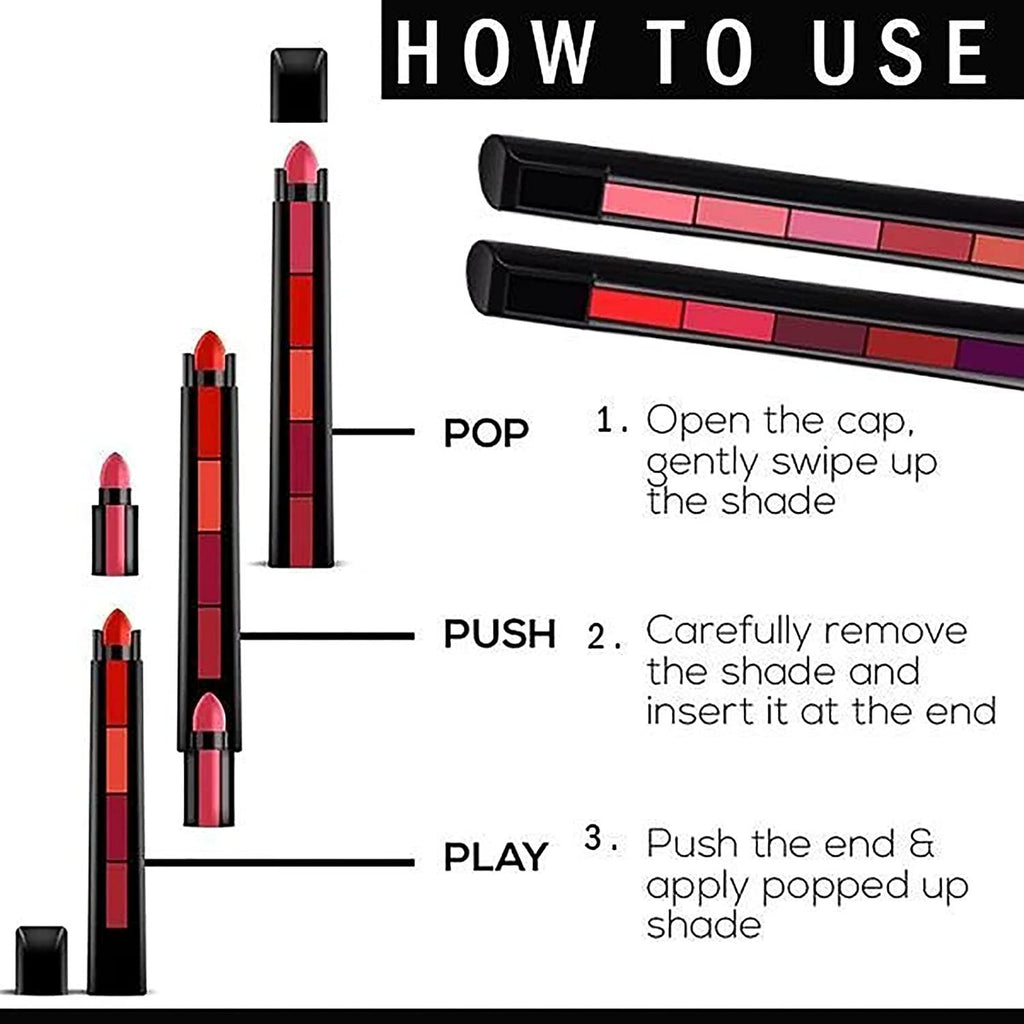 HOW TO USE

POP

1. Open the cap, gently swipe up the shade

PUSH

2. Carefully remove the shade and insert it at the end

PLAY

3. Push the end & apply popped up shade